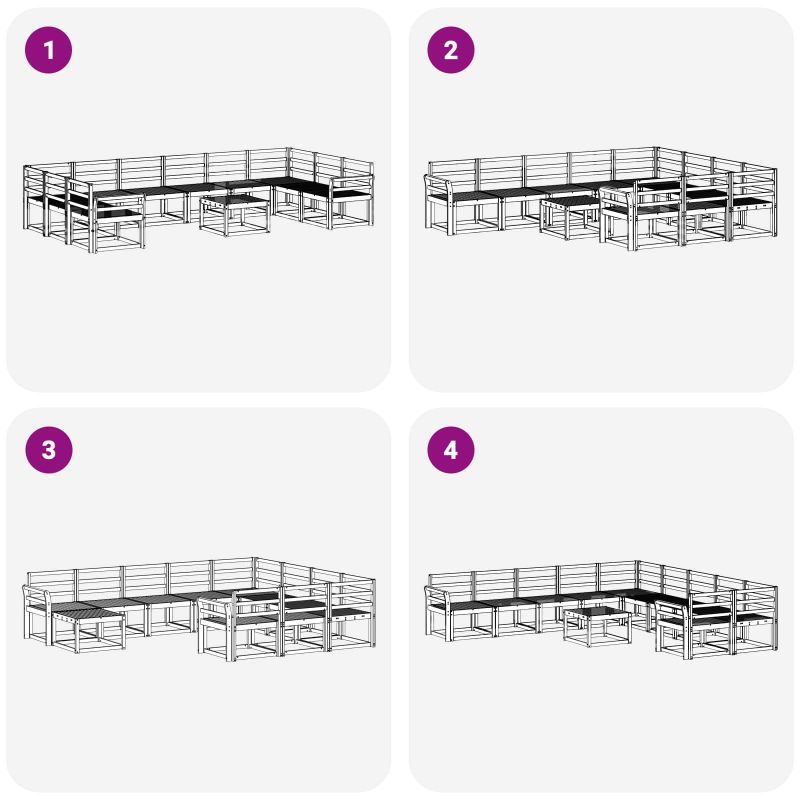 1

2

3

4