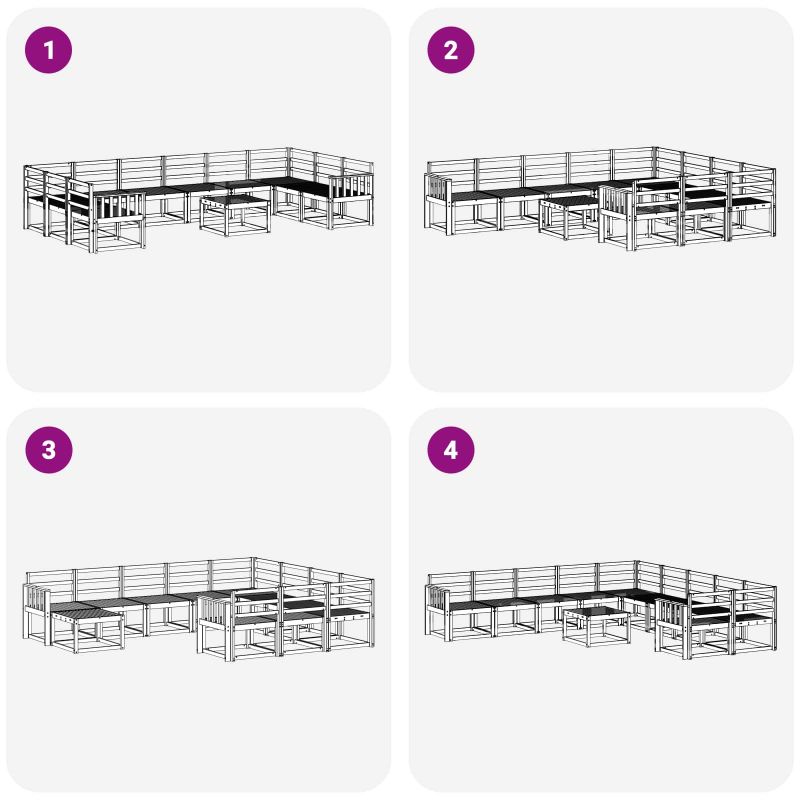 1

2

3

4