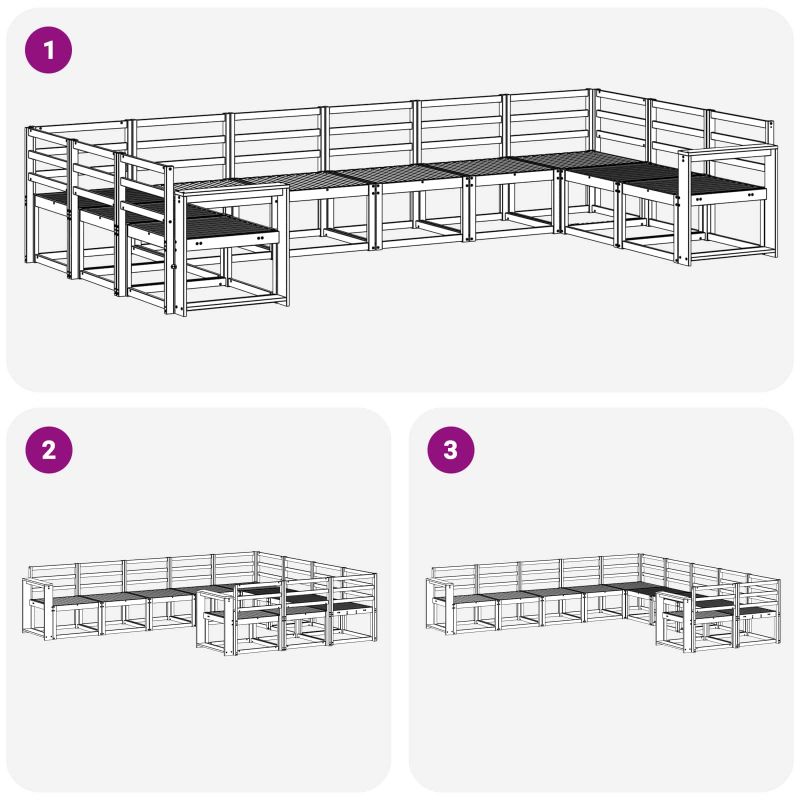 1

2

3