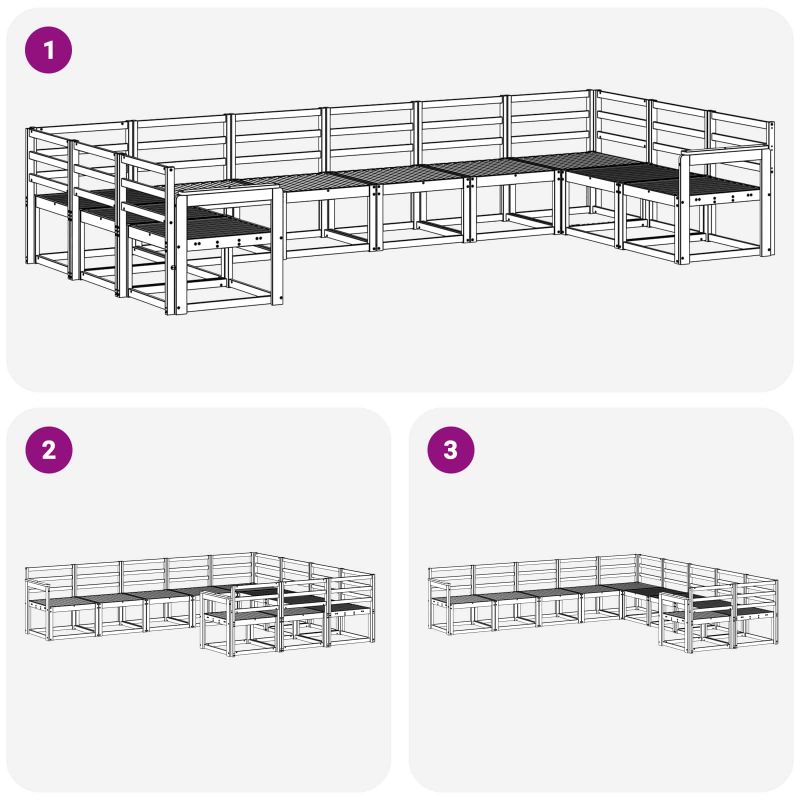 1

2

3