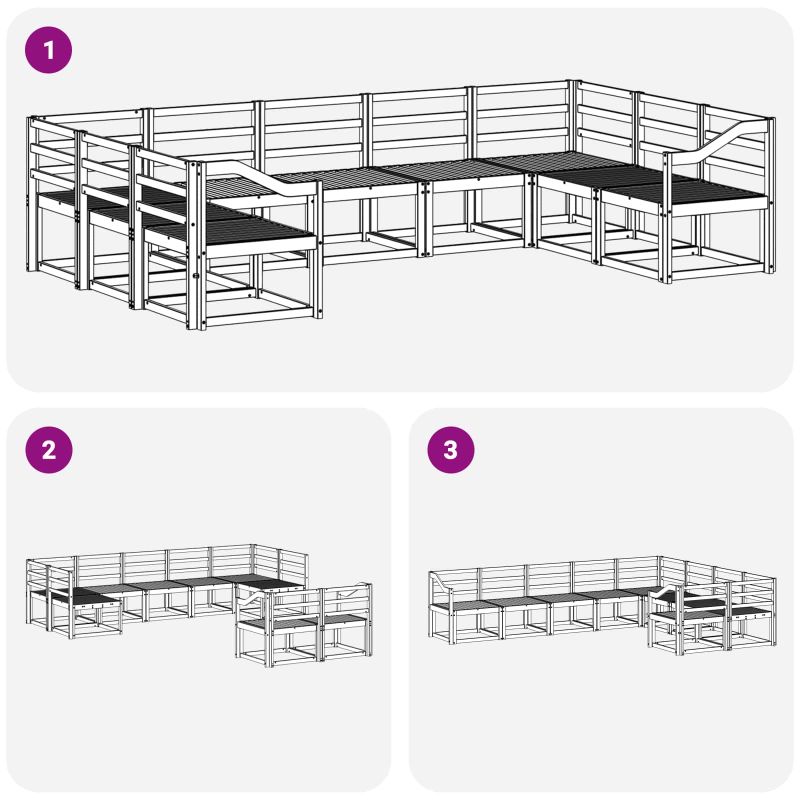 1

2

3