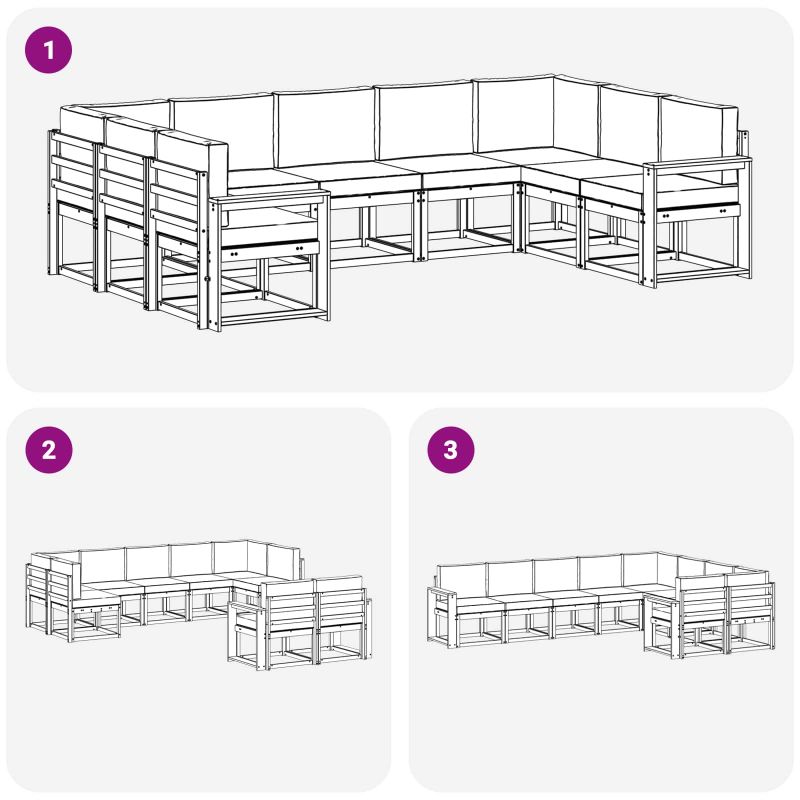 1

2

3