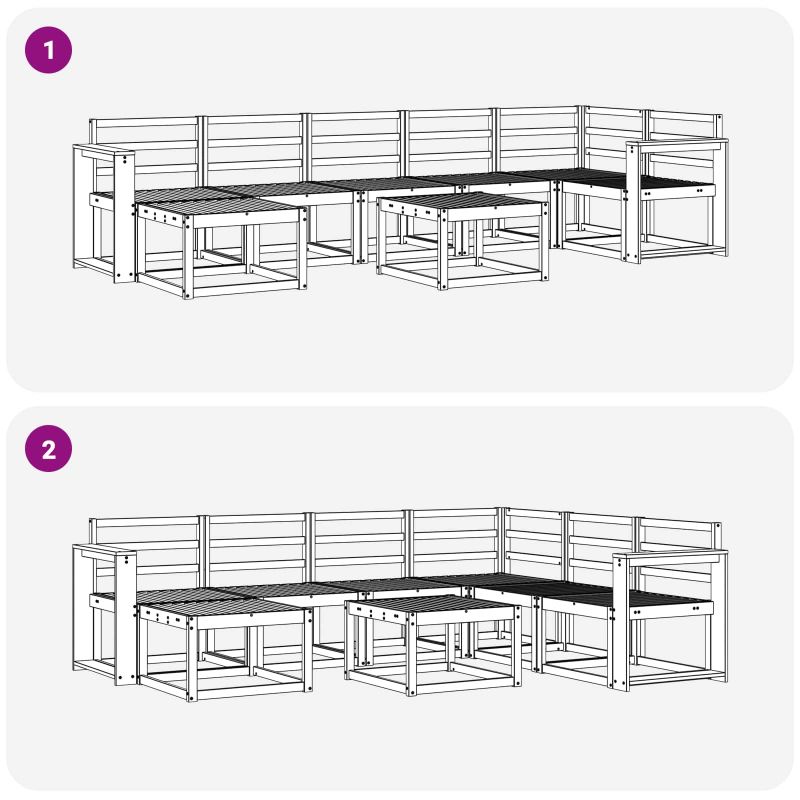 1

2