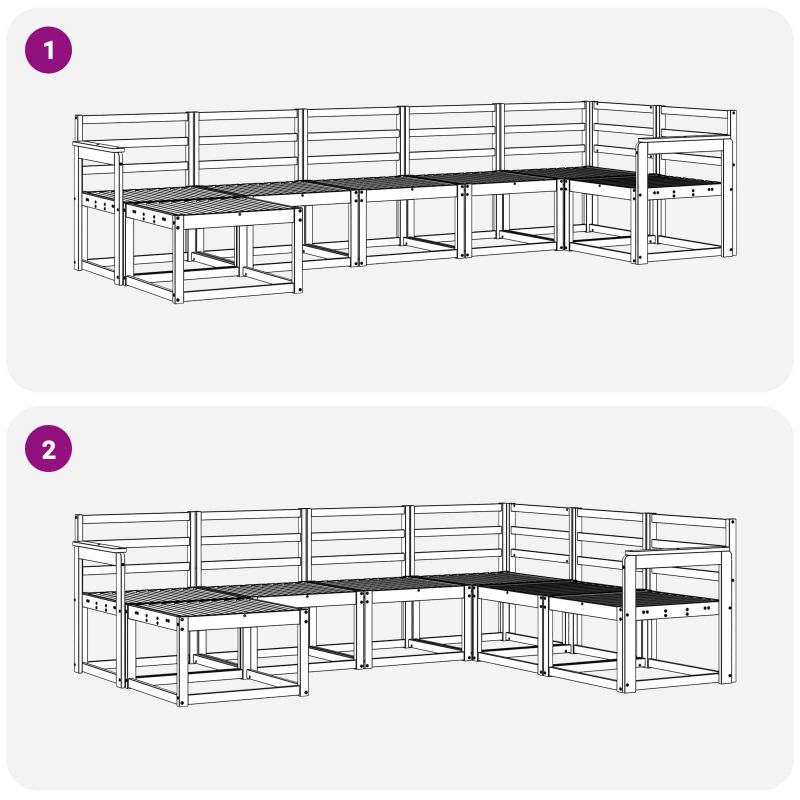 1

2