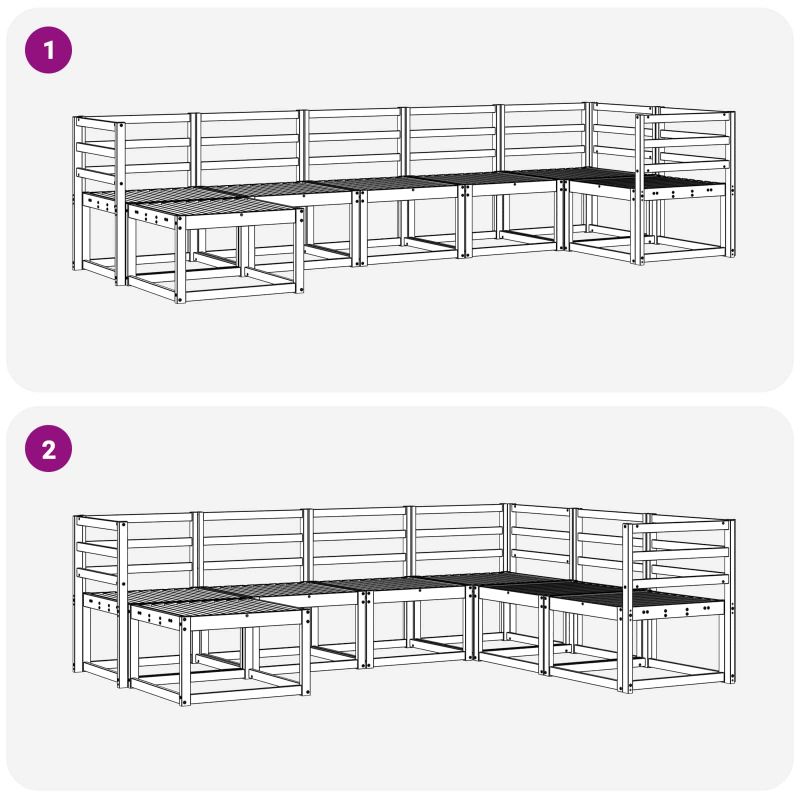 1

2