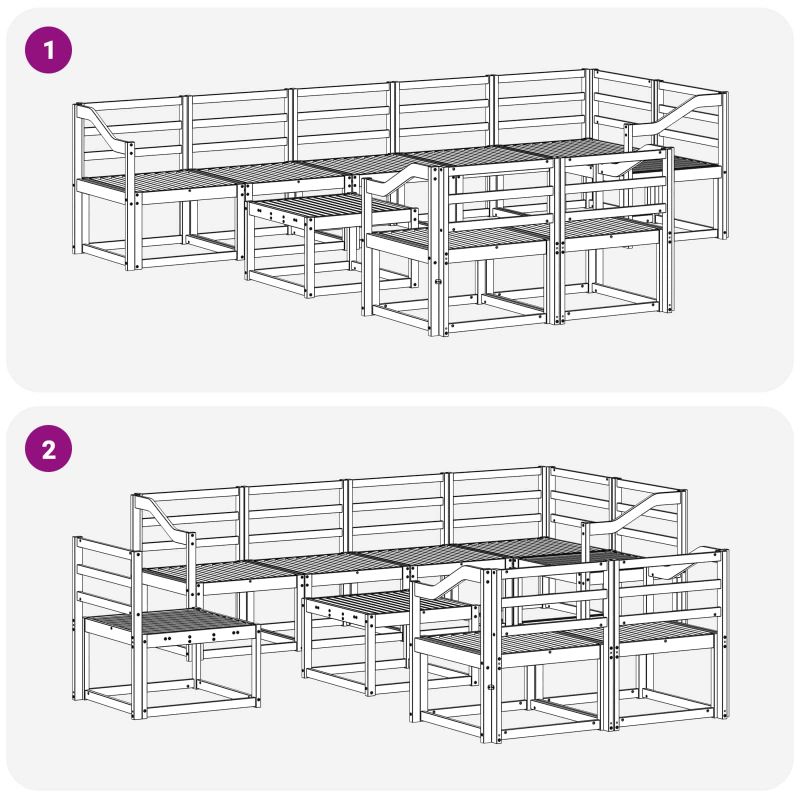 1

2