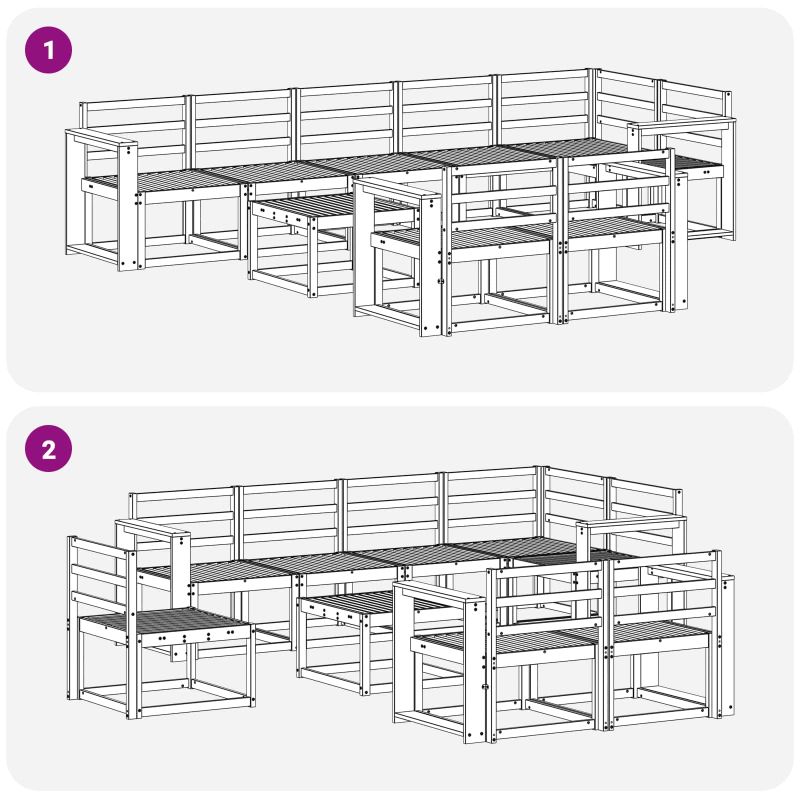 1

2