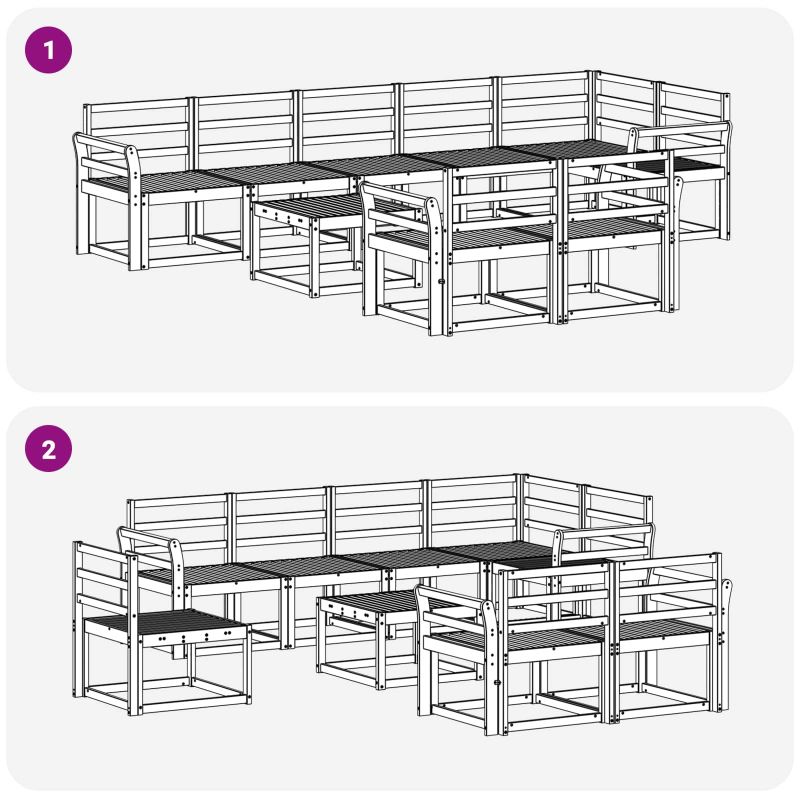 1

2