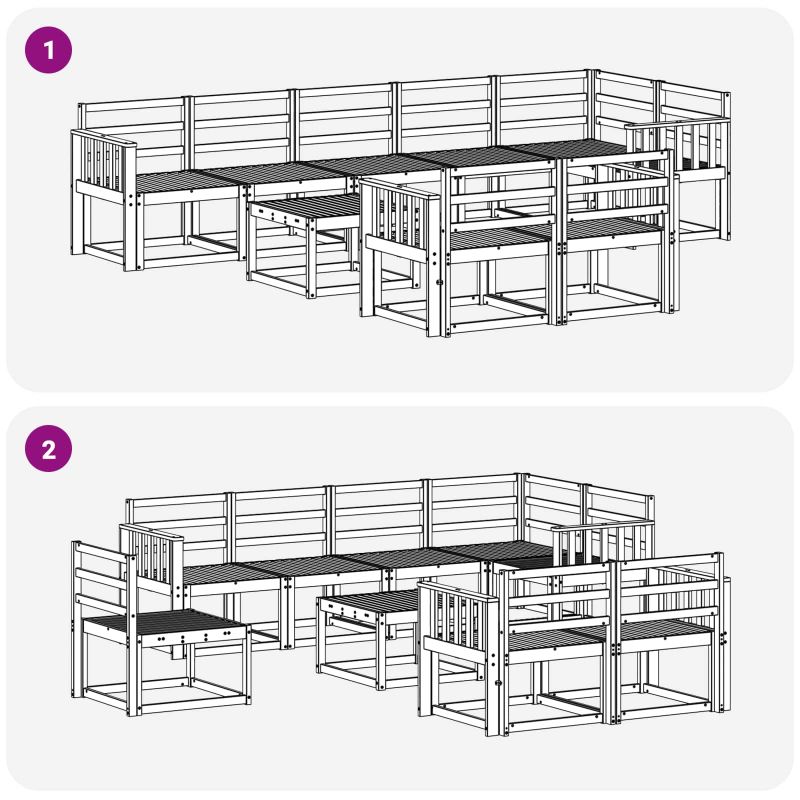 1

2