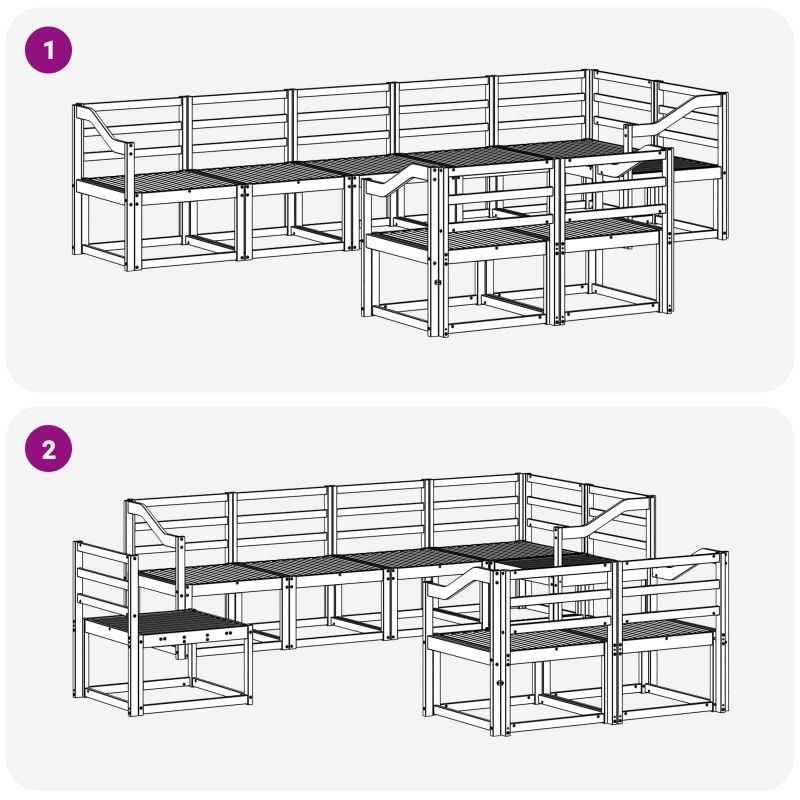 1

2