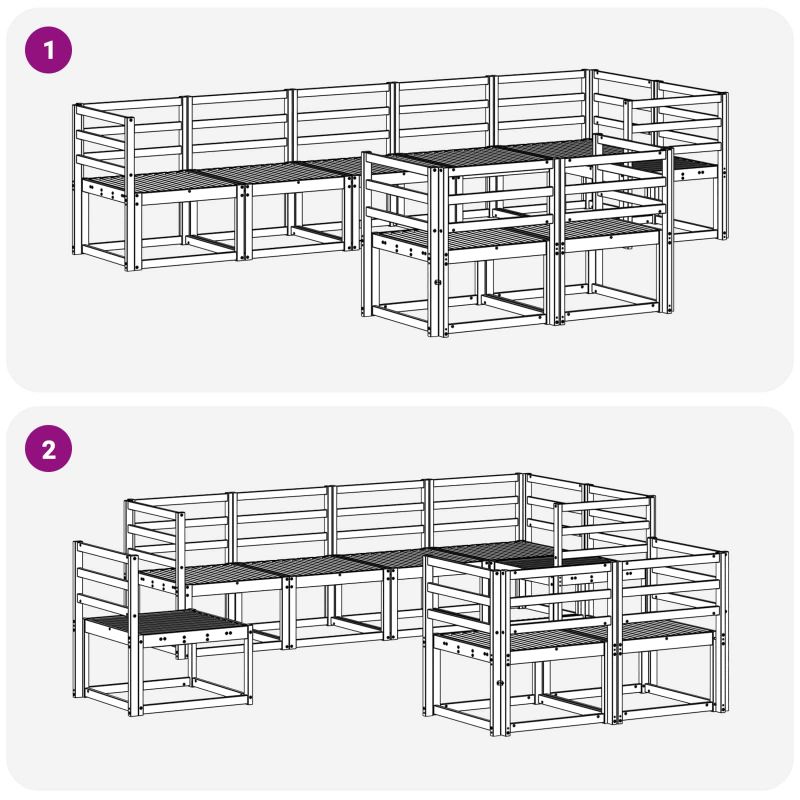 1

2