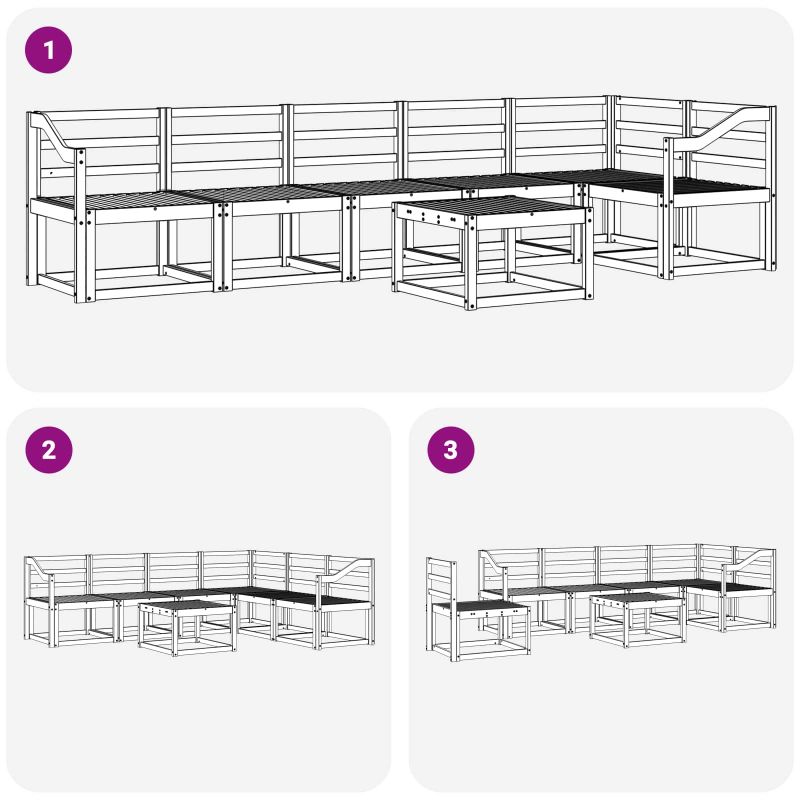 1

2

3