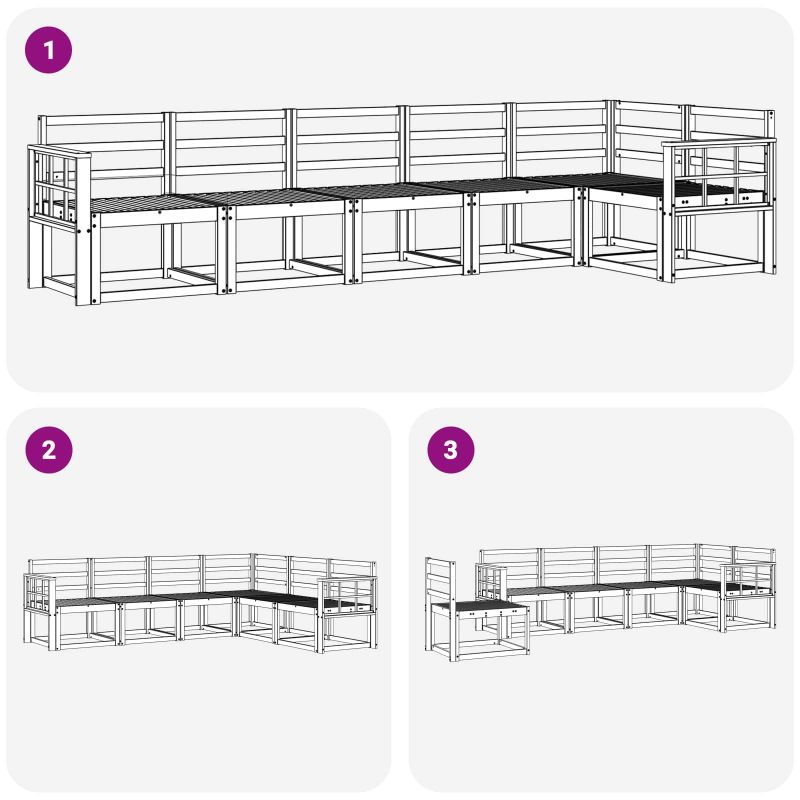 1

2

3