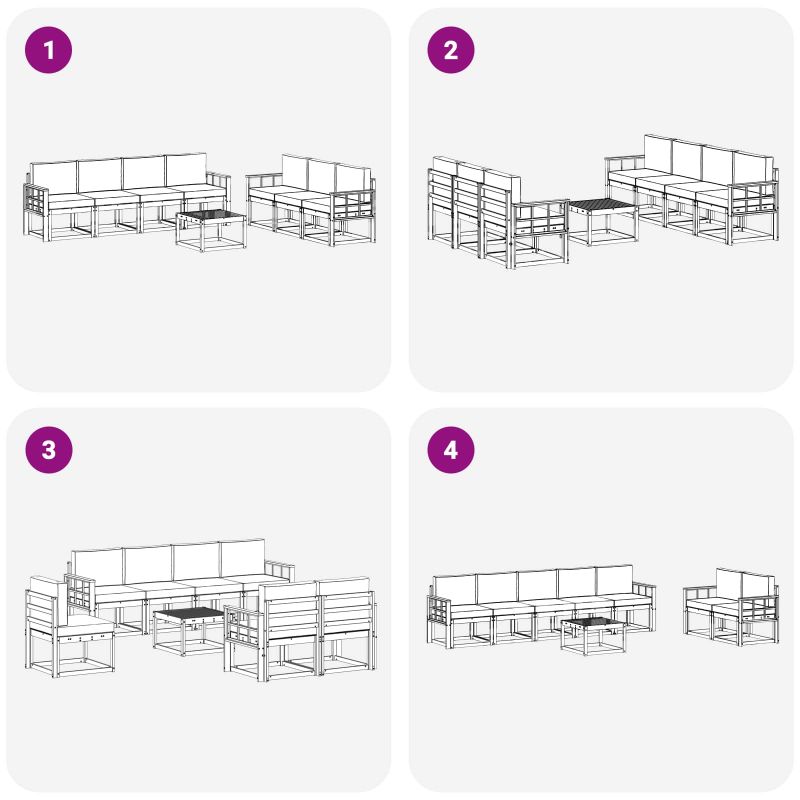 1

2

3

4