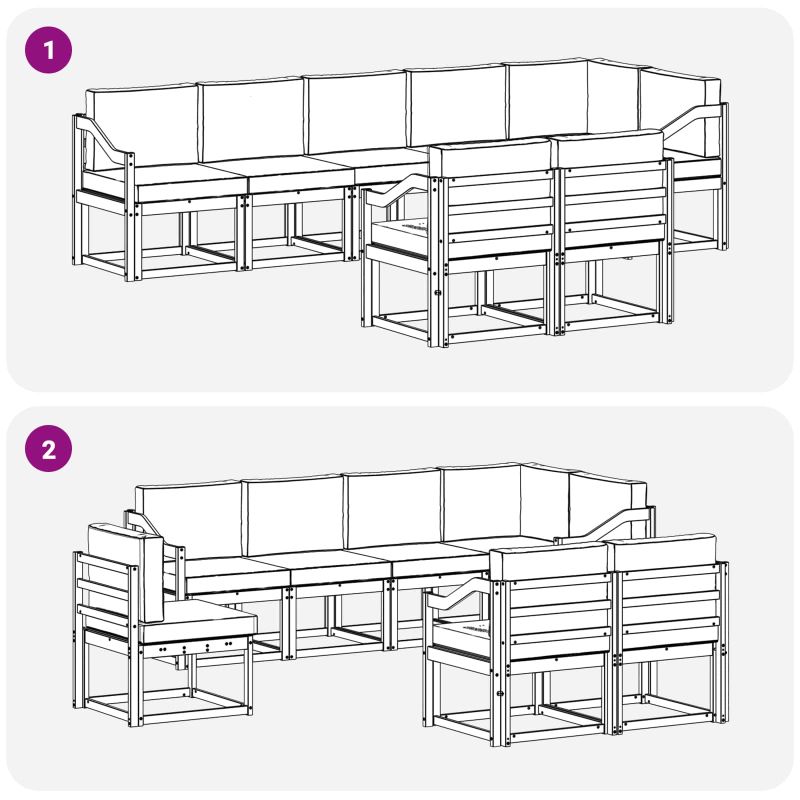 1

2