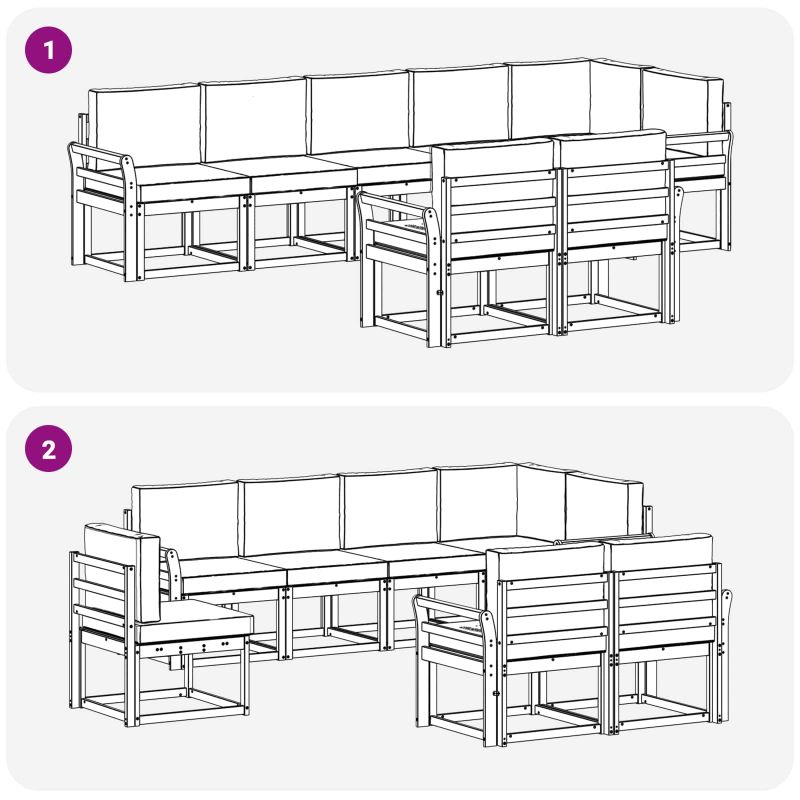 1

2