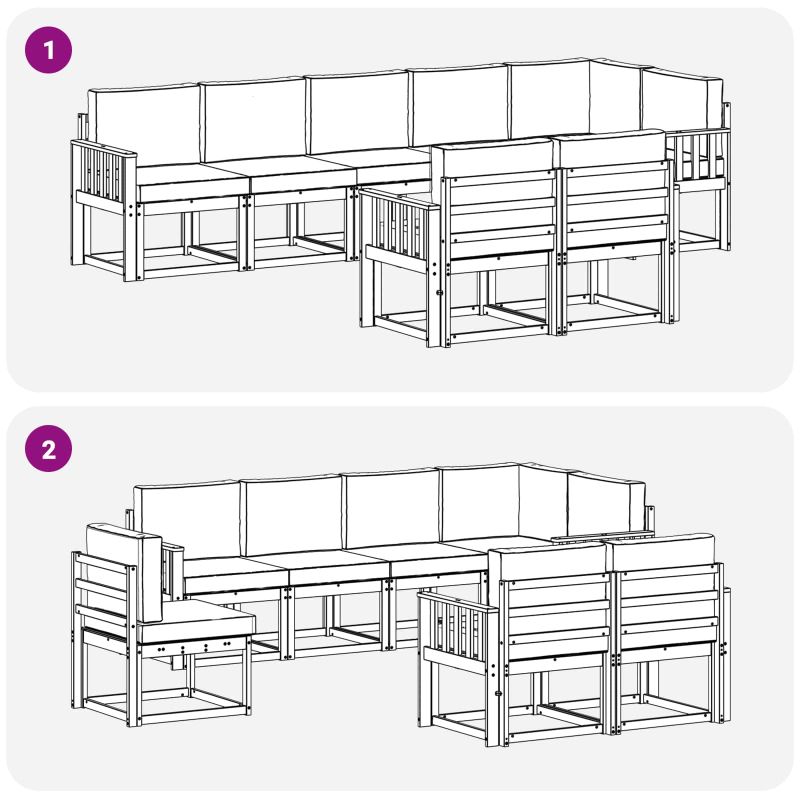 1

2