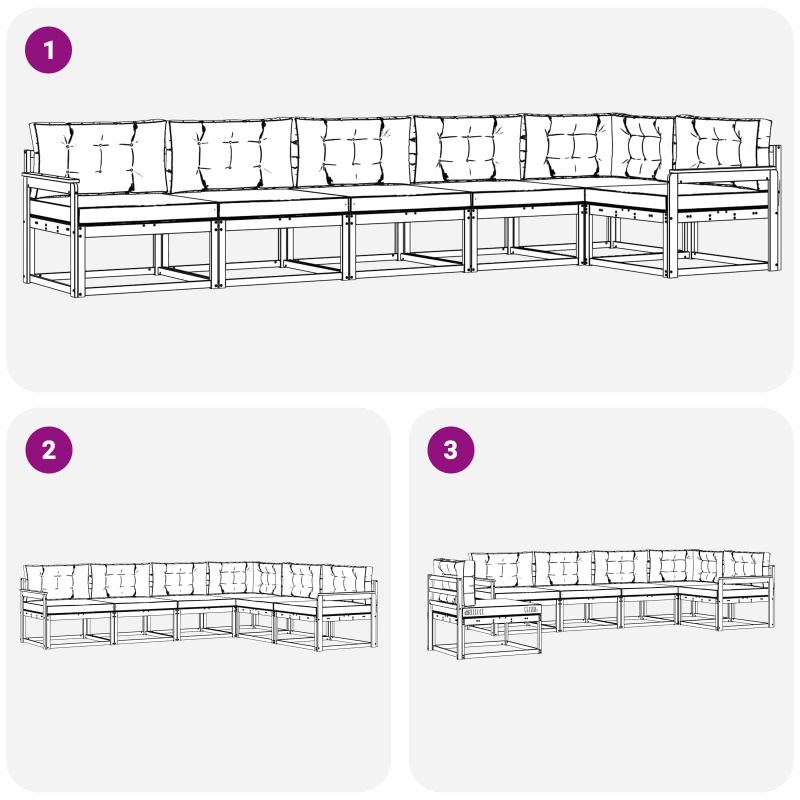 1

2

3