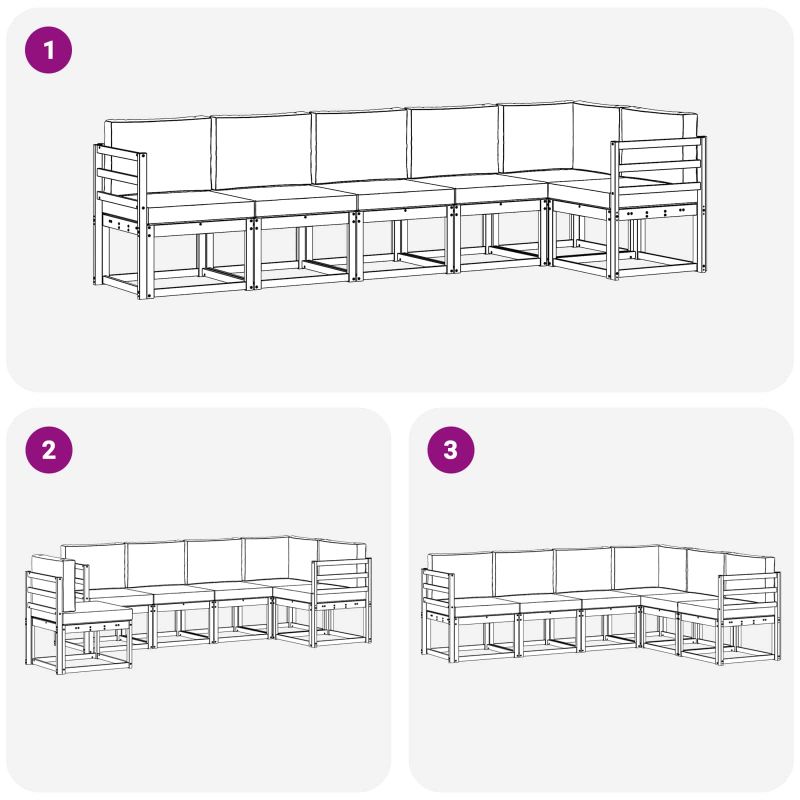 1

2

3