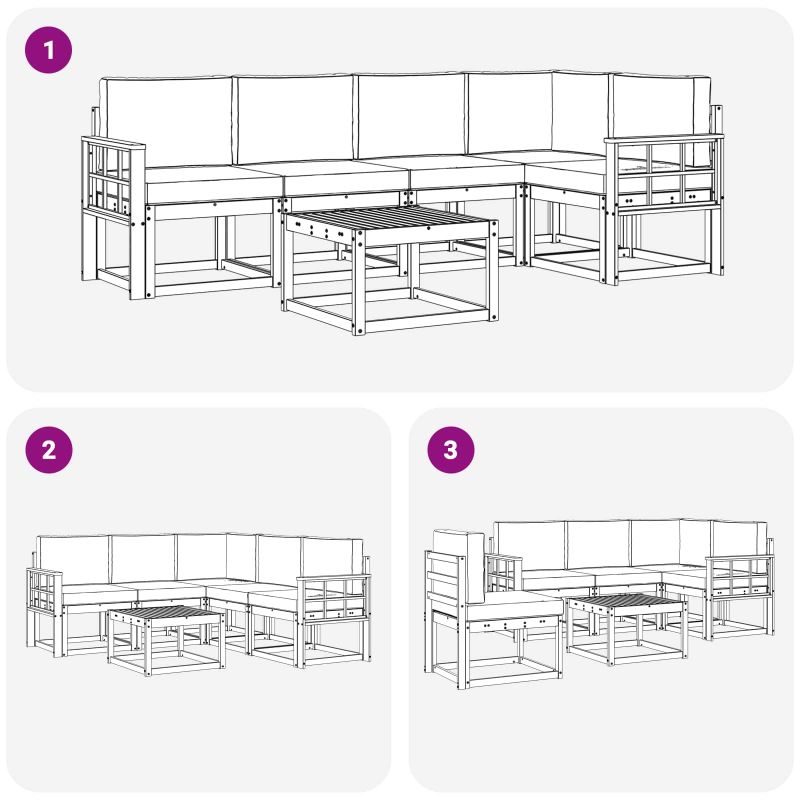 1

2

3