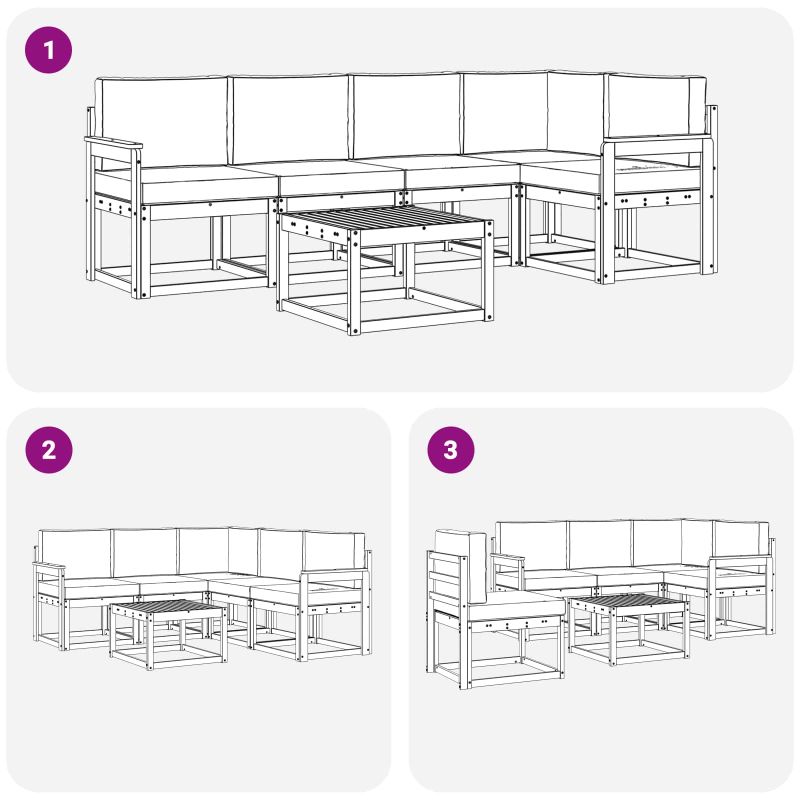 1

2

3