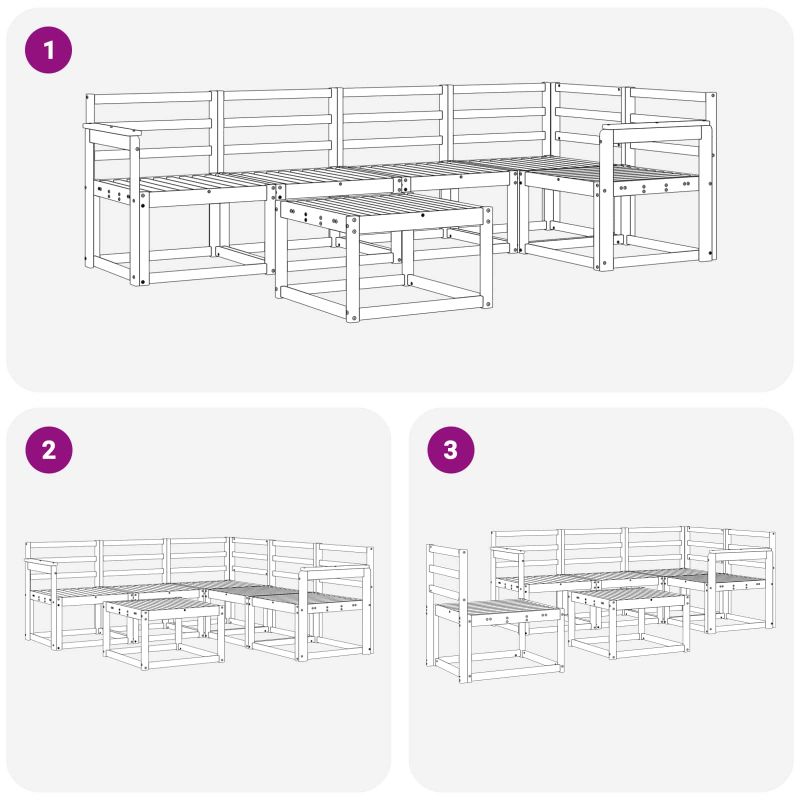 1

2

3