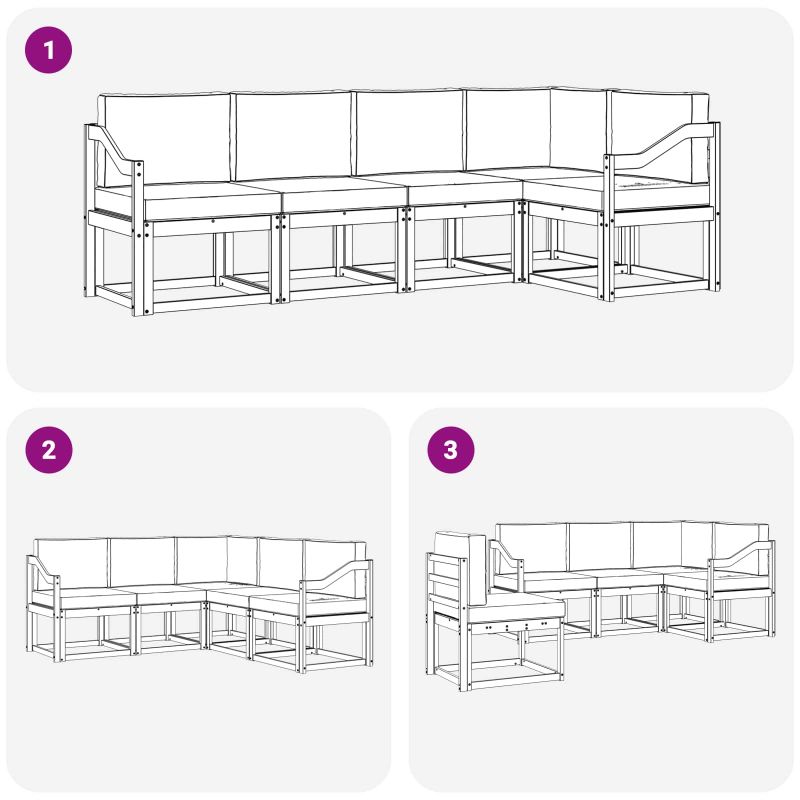 1

2

3