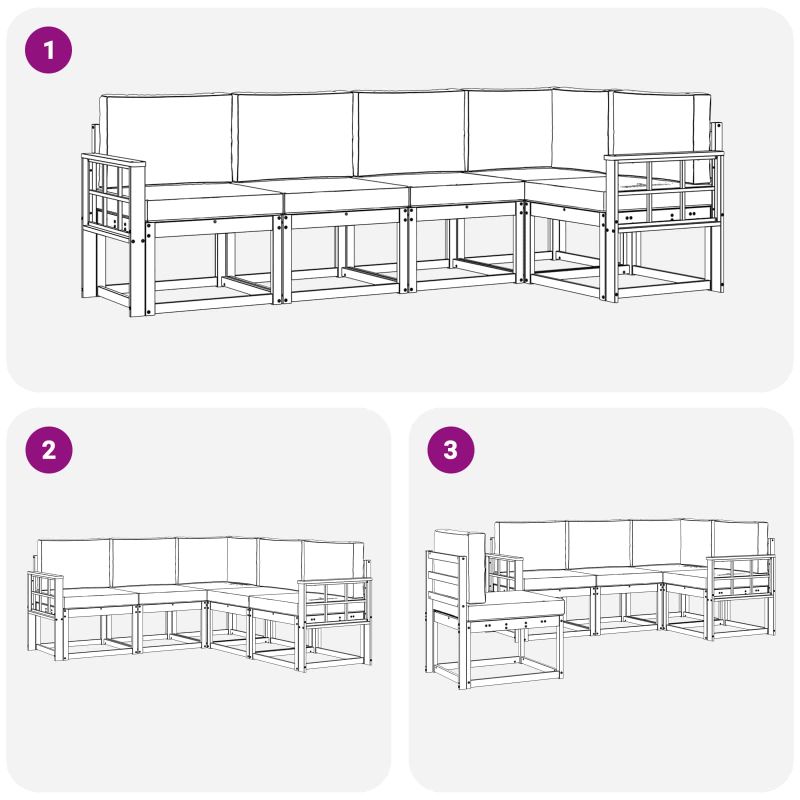 1

2

3