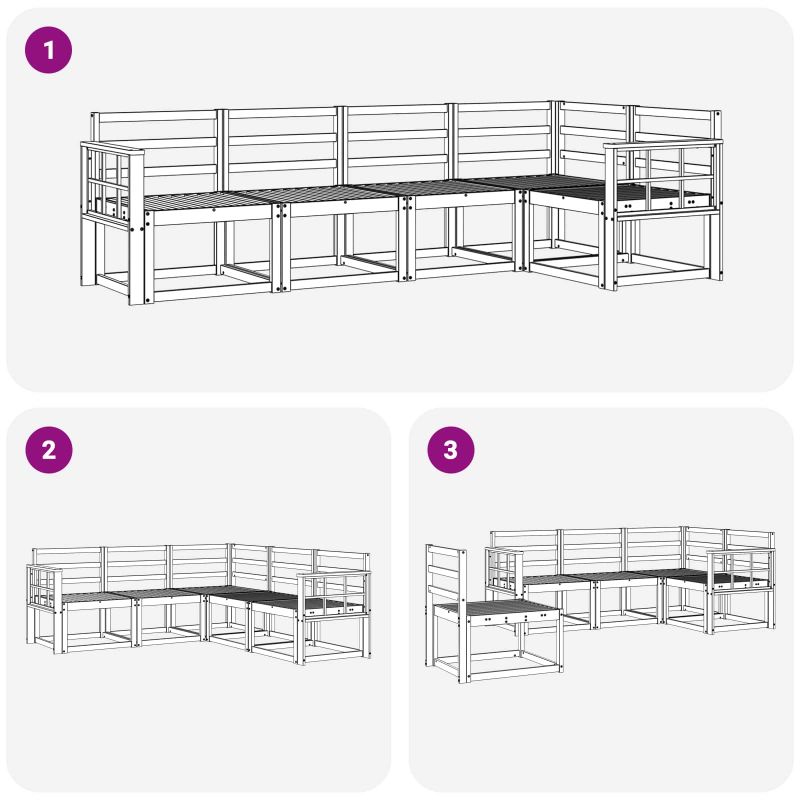 1

2

3