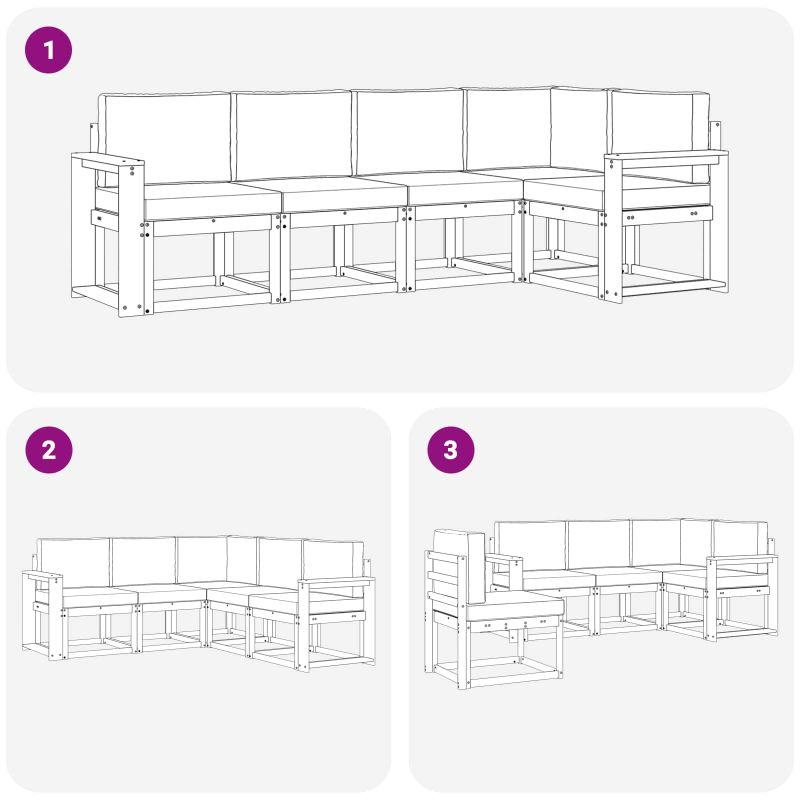 1

2

3