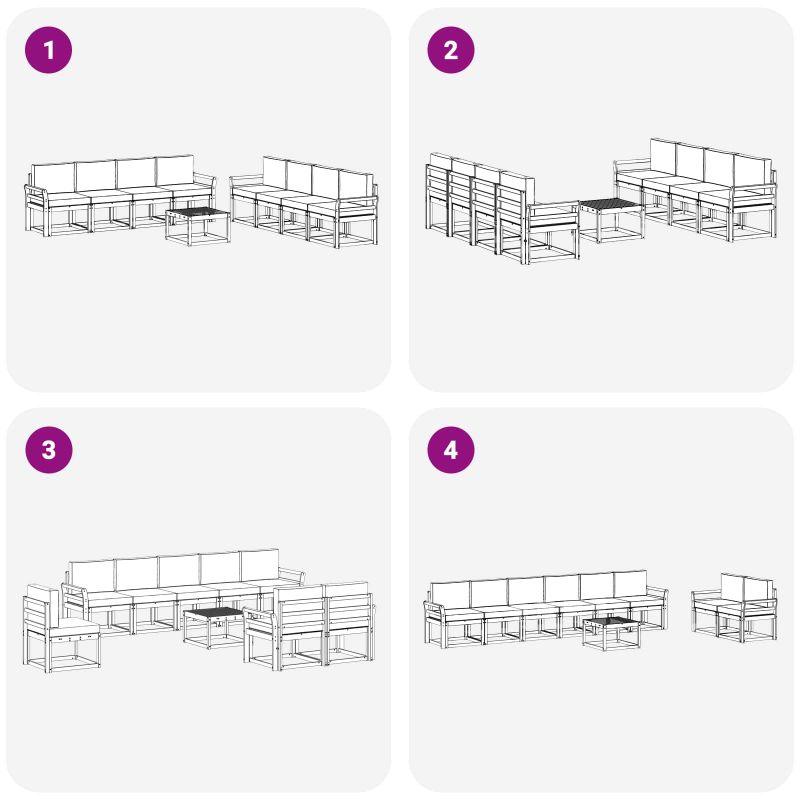 1

2

3

4