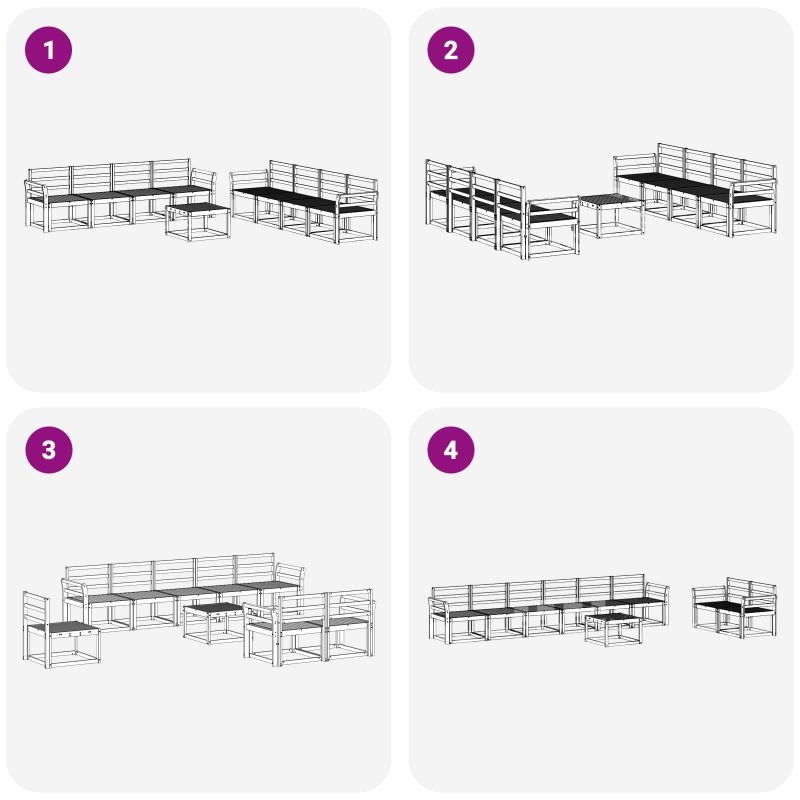 1

2

3

4