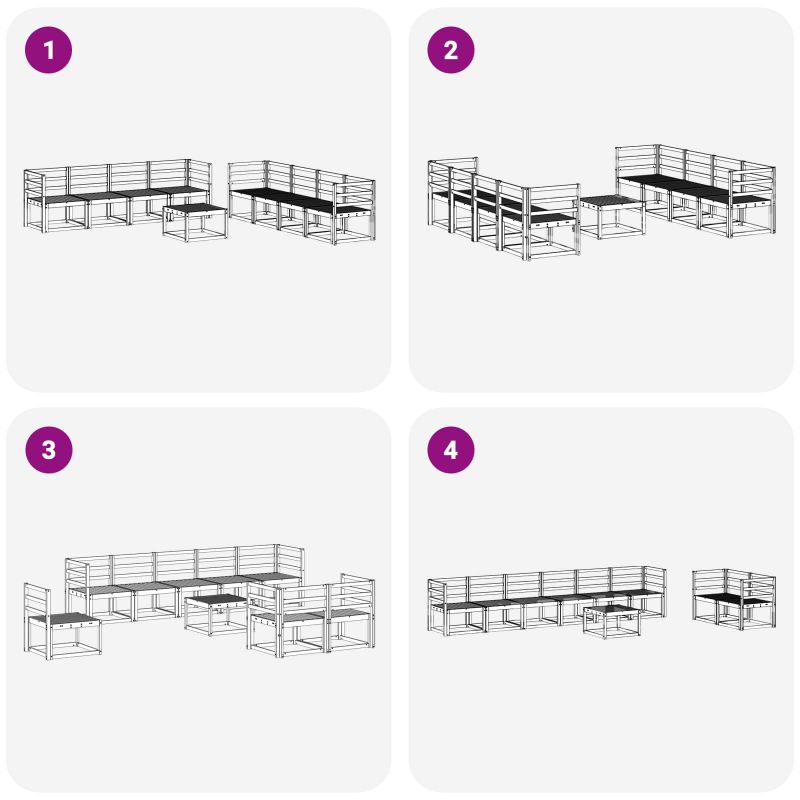 1

2

3

4