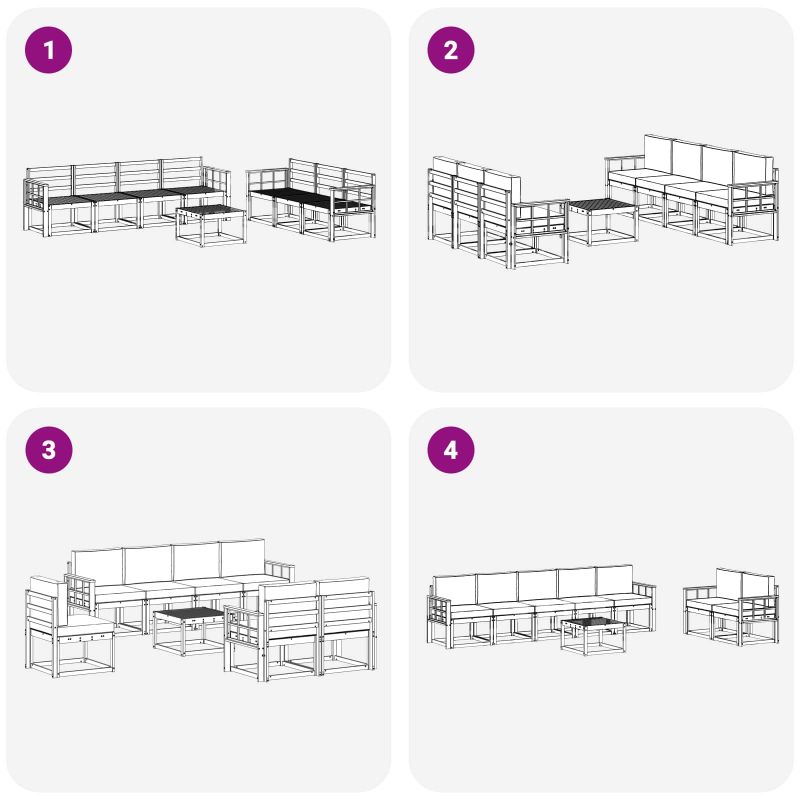 1

2

3

4