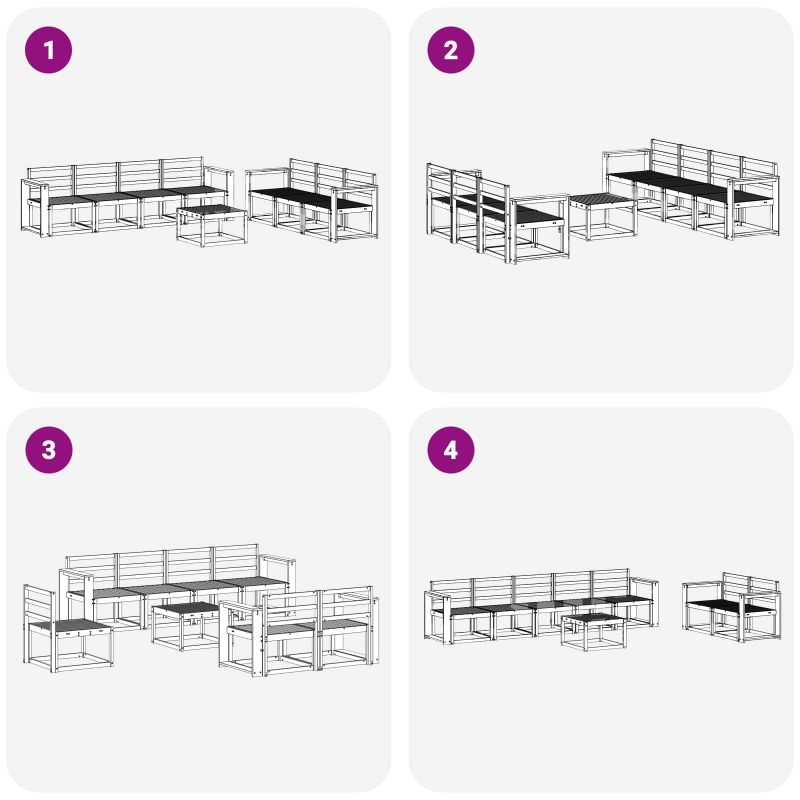 1

2

3

4