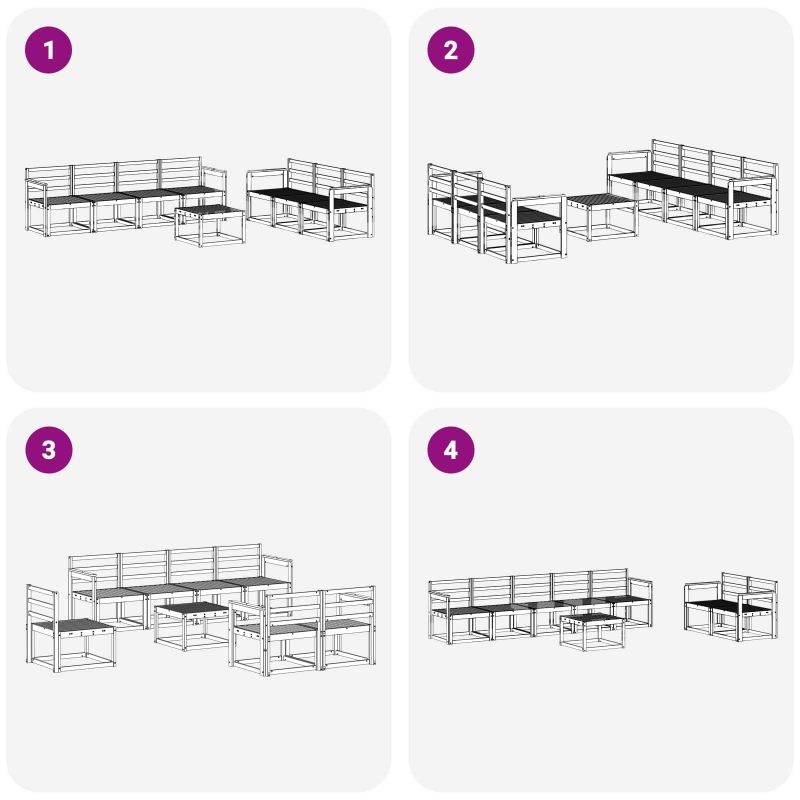 1

2

3

4