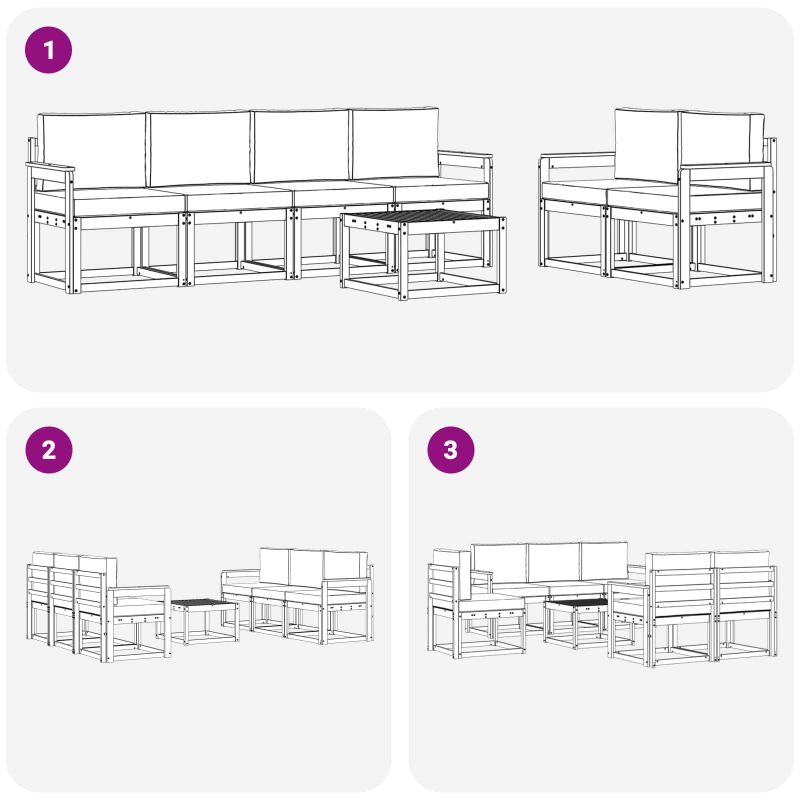 1

2

3