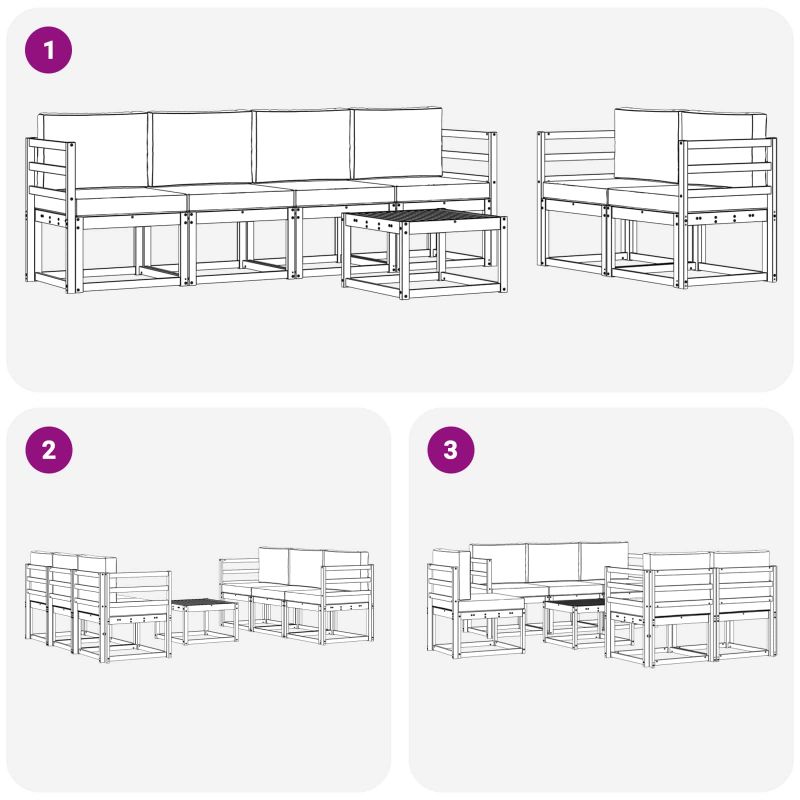 1

2

3