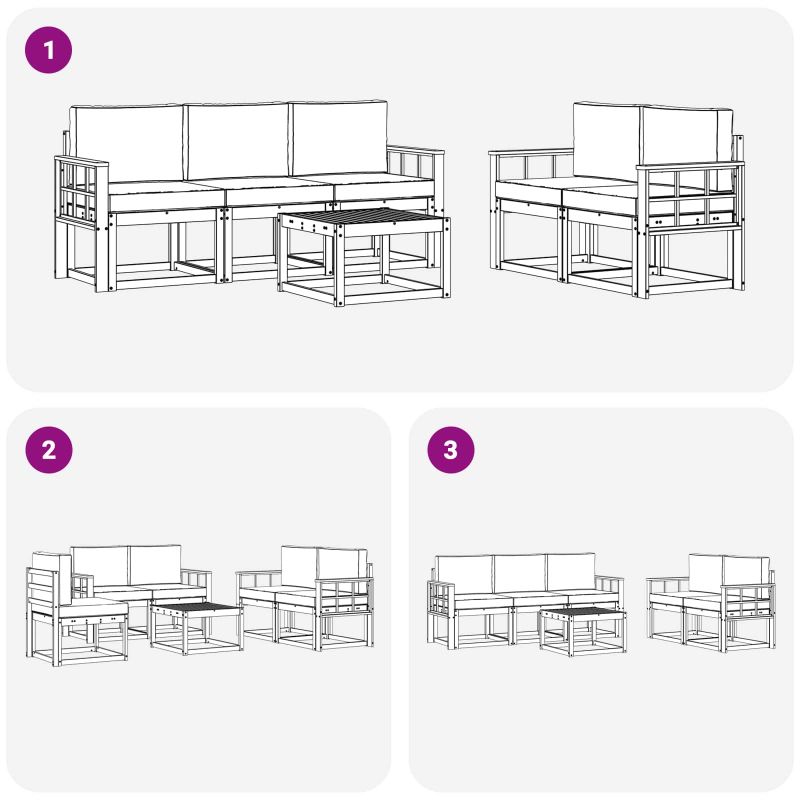 1

2

3