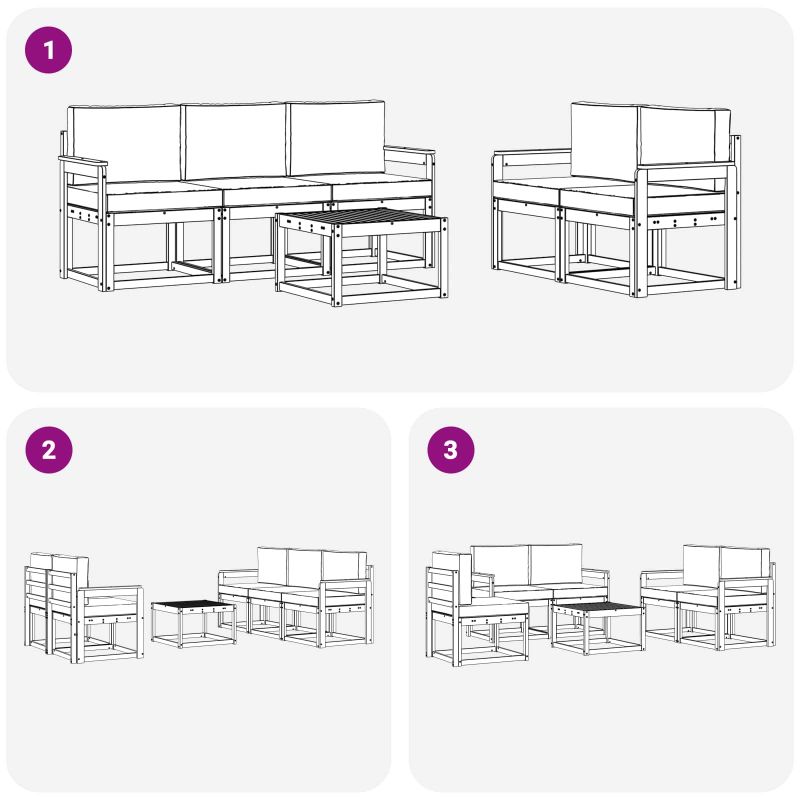 1

2

3