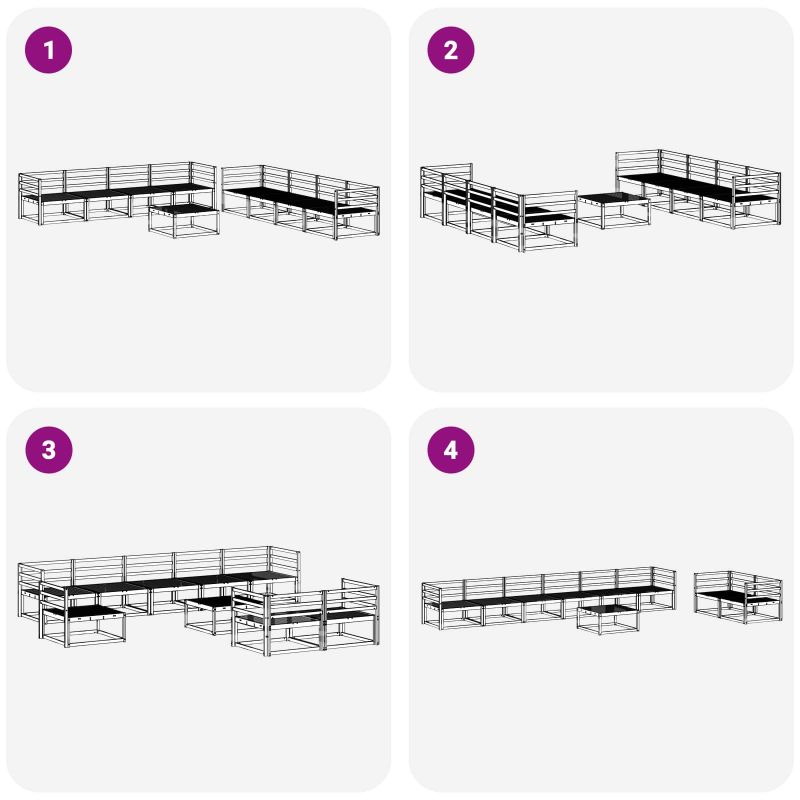 1

2

3

4