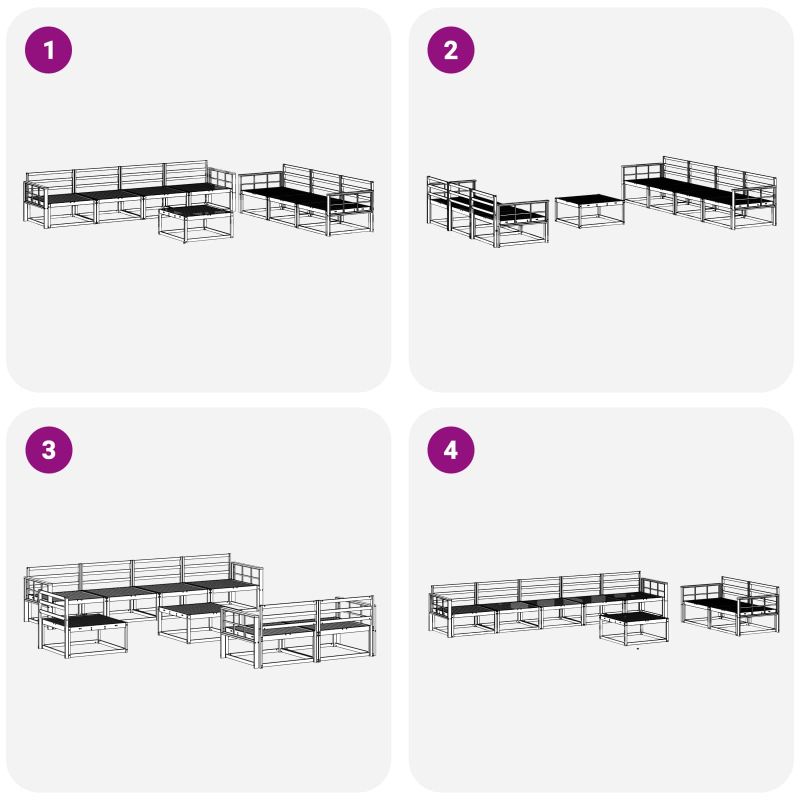 1

2

3

4