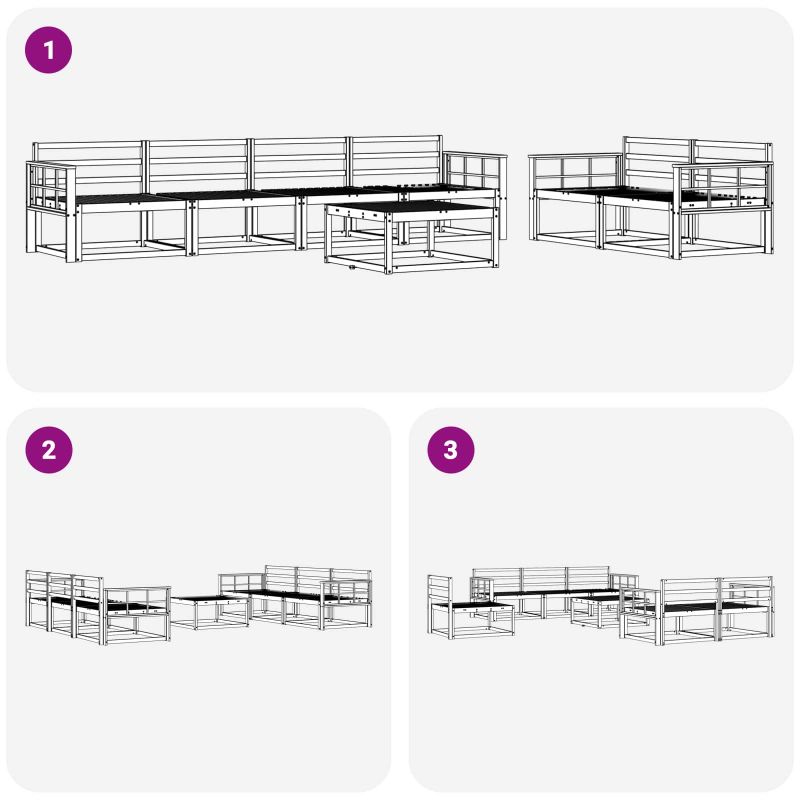 1

2

3