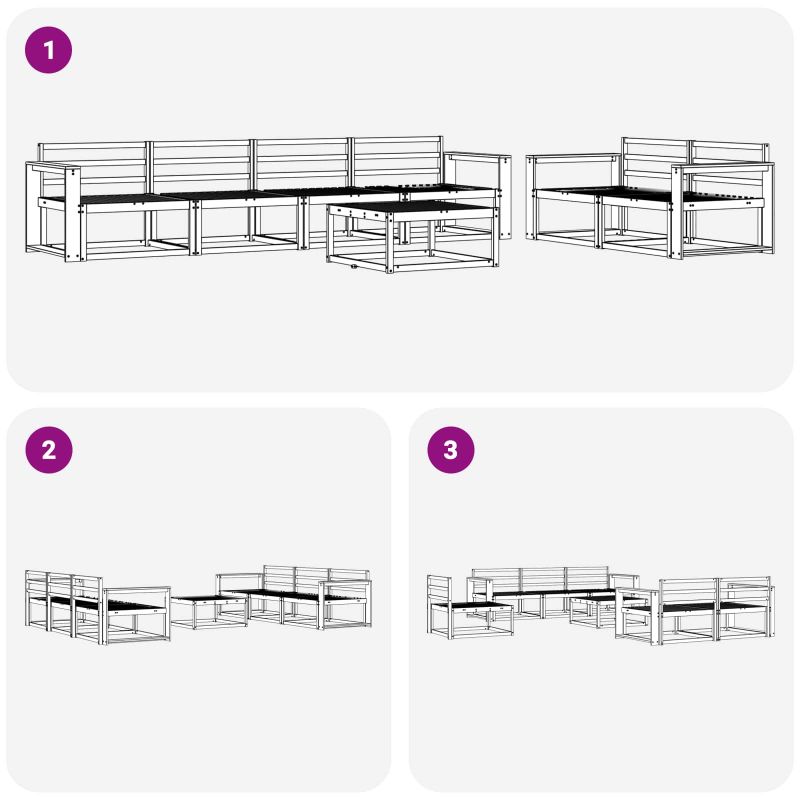 1

2

3