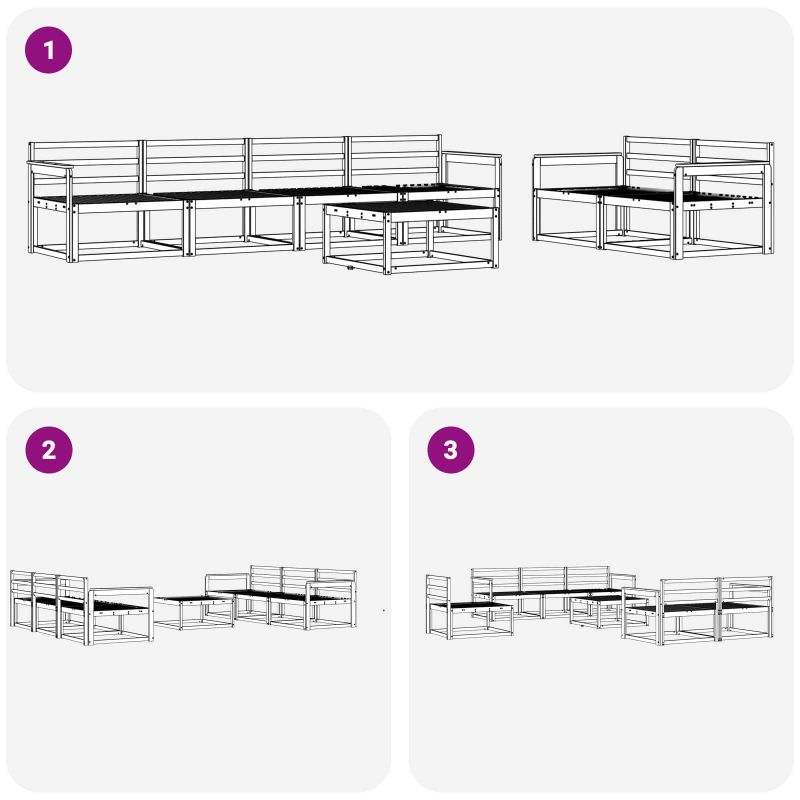 1

2

3