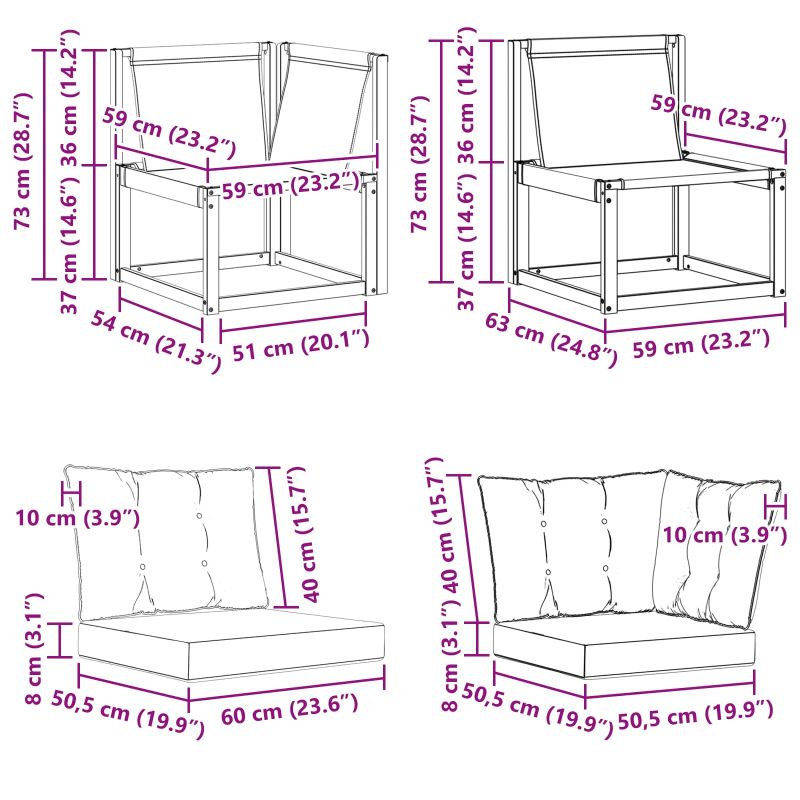 73 cm (28.7")
36 cm (14.2")
37 cm (14.6")
59 cm (23.2")
59 cm (23.2")
54 cm (21.3")
51 cm (20.1")

73 cm (28.7")
36 cm (14.2")
37 cm (14.6")
59 cm (23.2")
63 cm (24.8")
59 cm (23.2")

10 cm (3.9")
40 cm (15.7")
8 cm (3.1")
50,5 cm (19.9")
60 cm (23.6")

40 cm (15.7")
10 cm (3.9")
8 cm (3.1")
50,5 cm (19.9")
50,5 cm (19.9")