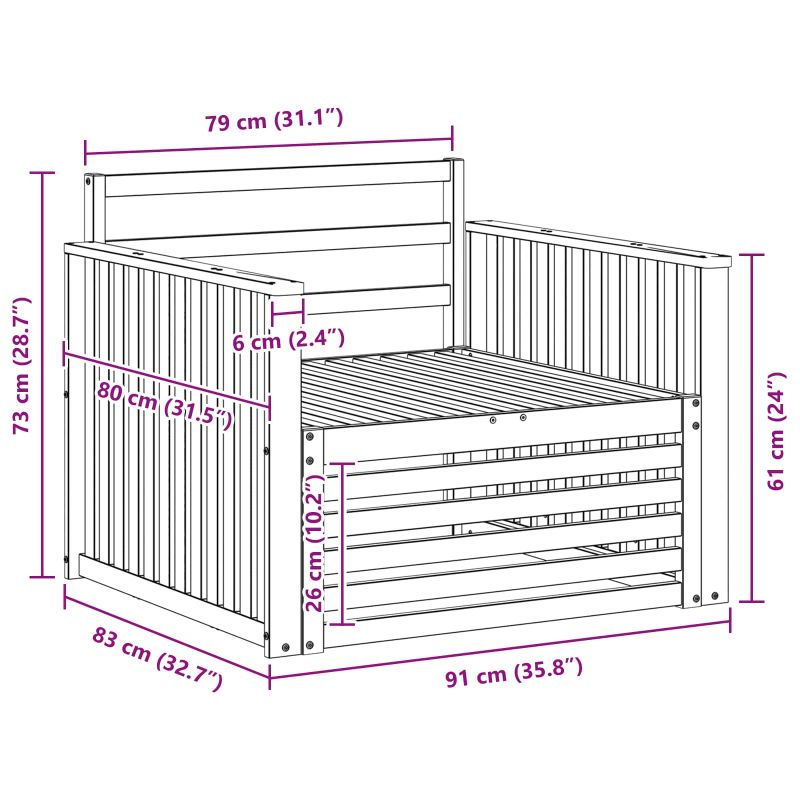 79 cm (31.1″)
73 cm (28.7″)
6 cm (2.4″)
80 cm (31.5″)
61 cm (24″)
26 cm (10.2″)
83 cm (32.7″)
91 cm (35.8″)