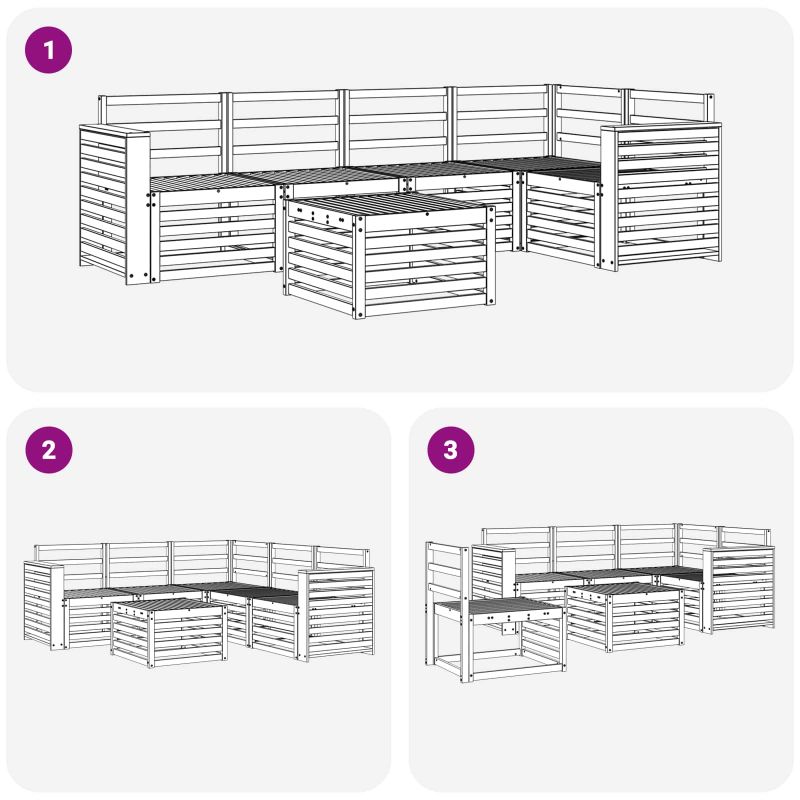 1

2

3