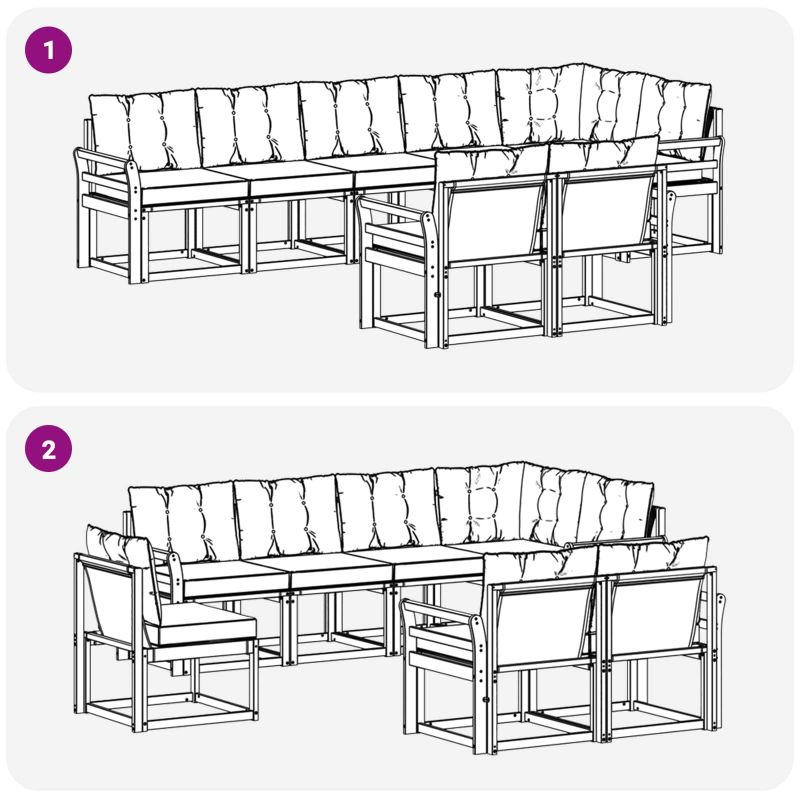 1

2