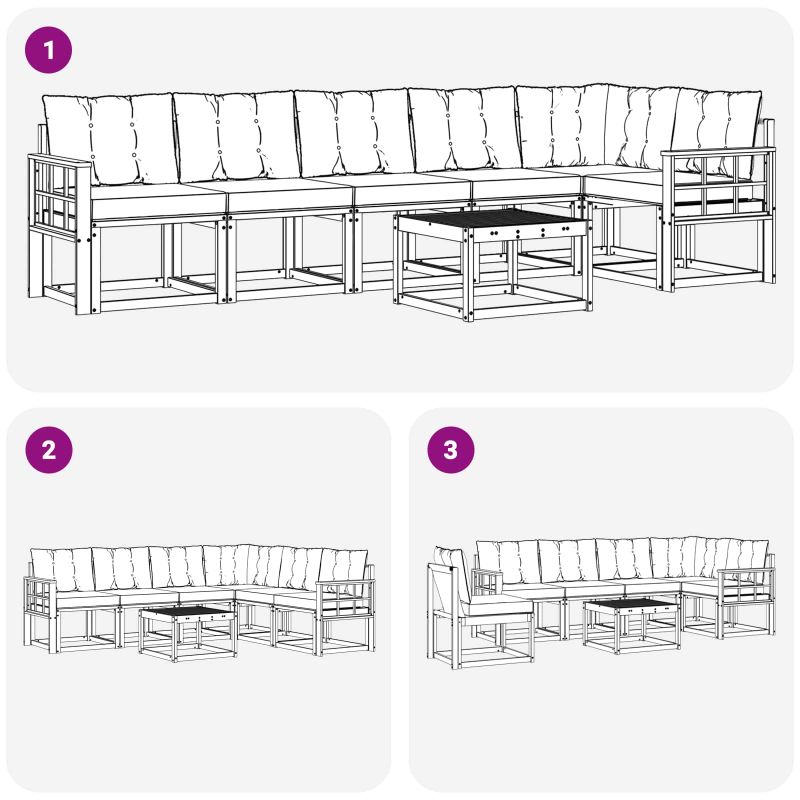 1

2

3